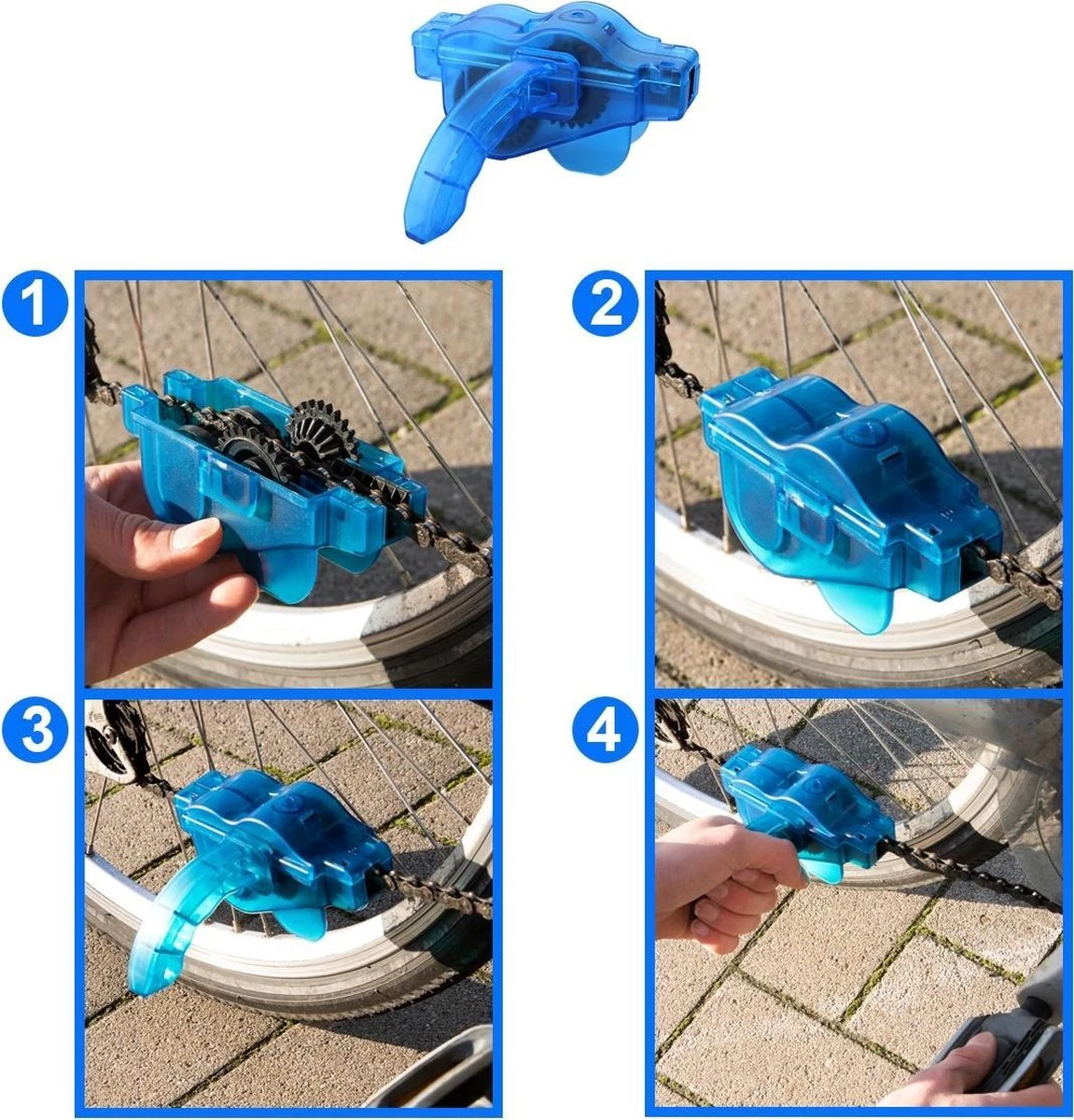 1
2
3
4