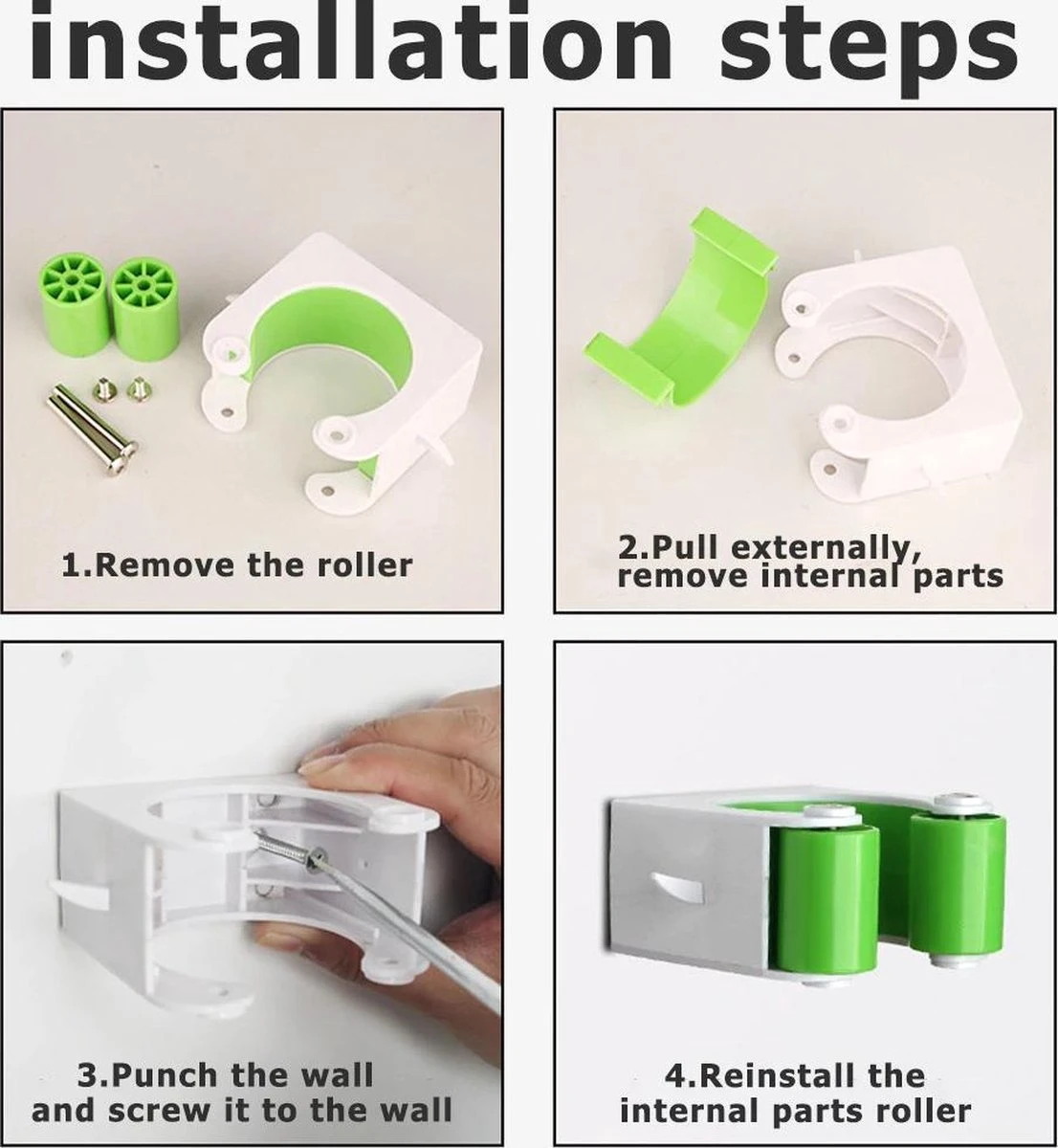 installation steps

1.Remove the roller

2.Pull externally, remove internal parts

3.Punch the wall and screw it to the wall

4.Reinstall the internal parts roller